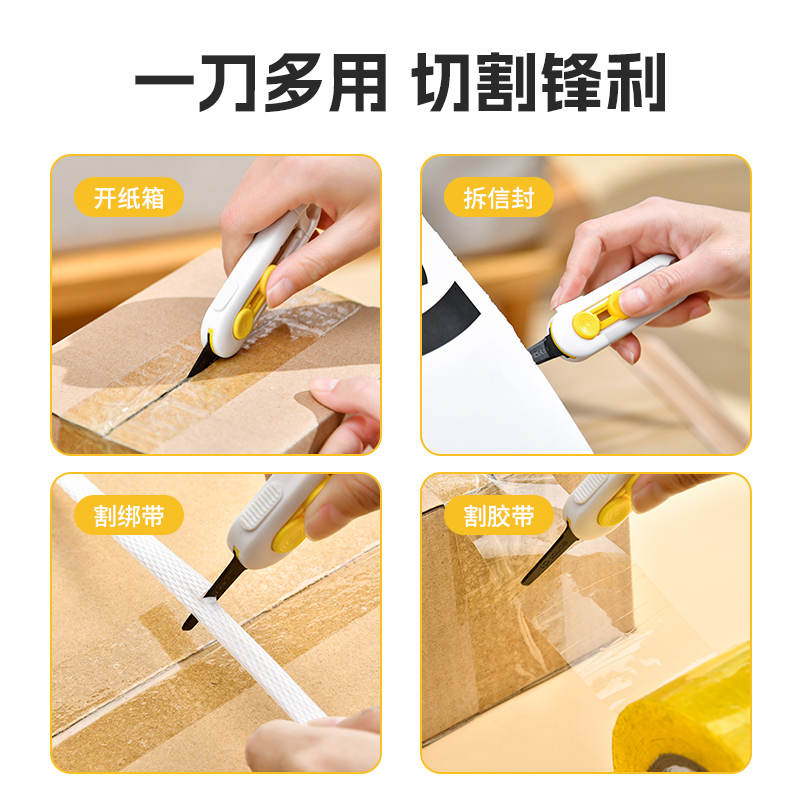 一刀多用 切割锋利

开纸箱

拆信封

割绑带

割胶带