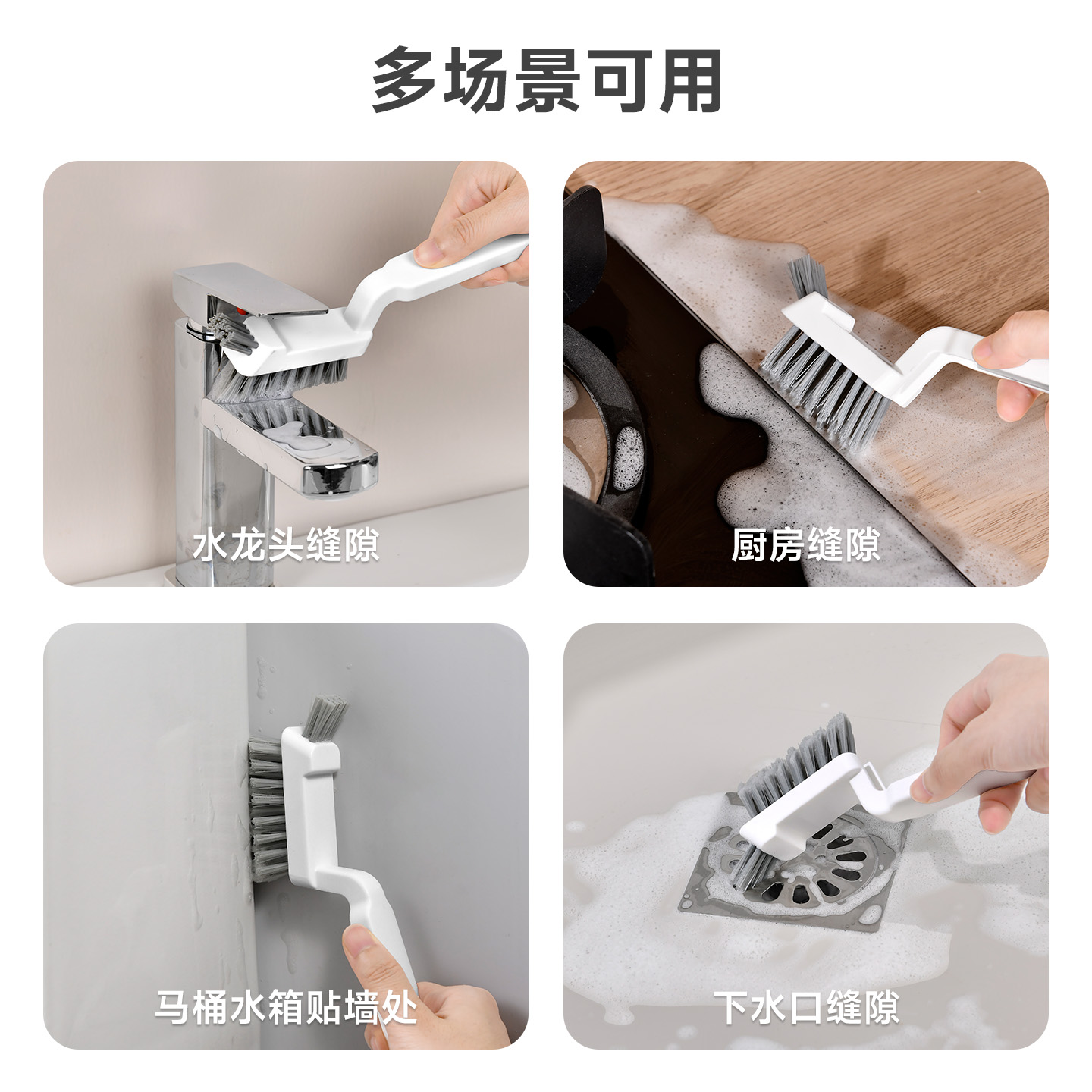 多场景可用

水龙头缝隙

厨房缝隙

马桶水箱贴墙处

下水口缝隙