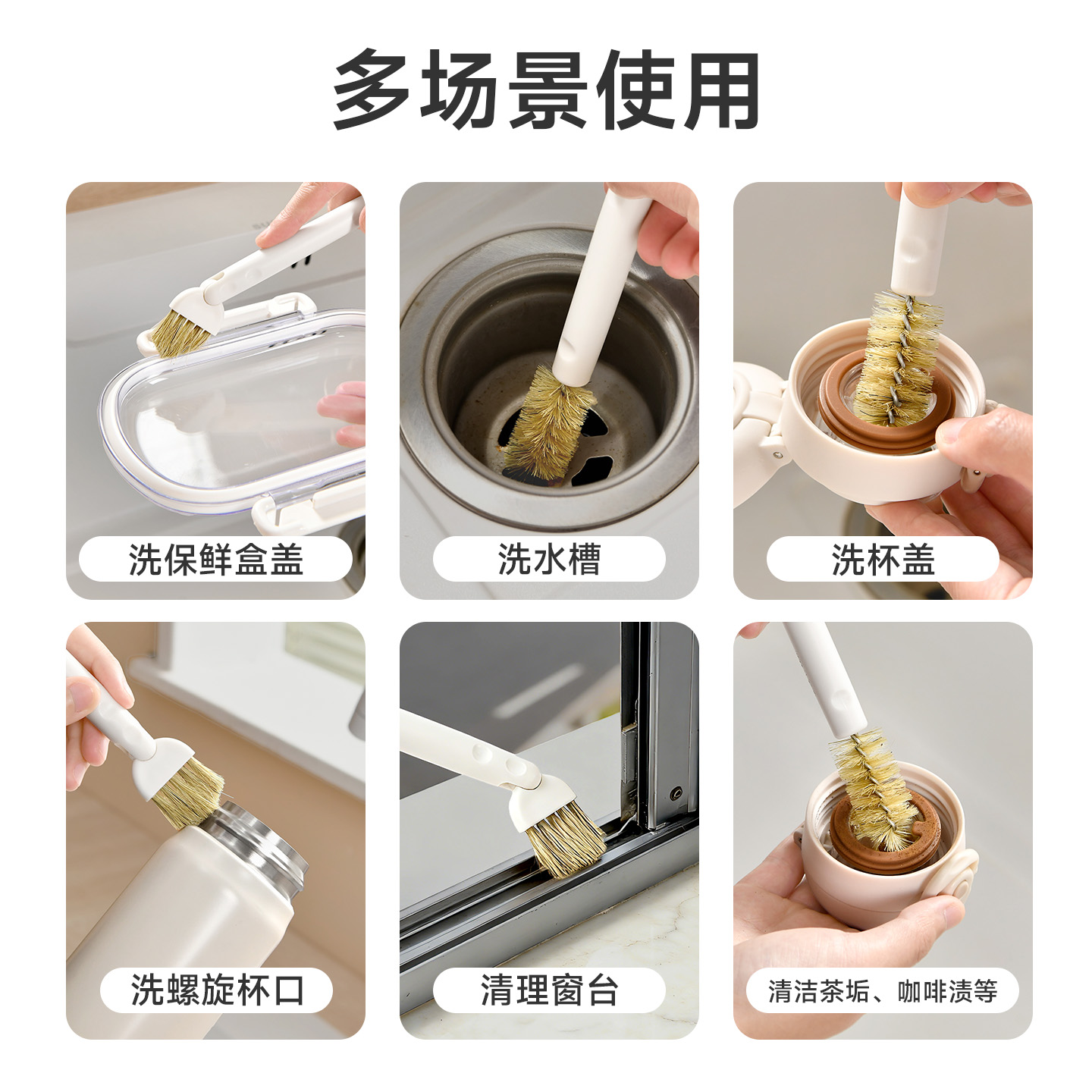 多场景使用

洗保鲜盒盖

洗水槽

洗杯盖

洗螺旋杯口

清理窗台

清洁茶垢、咖啡渍等