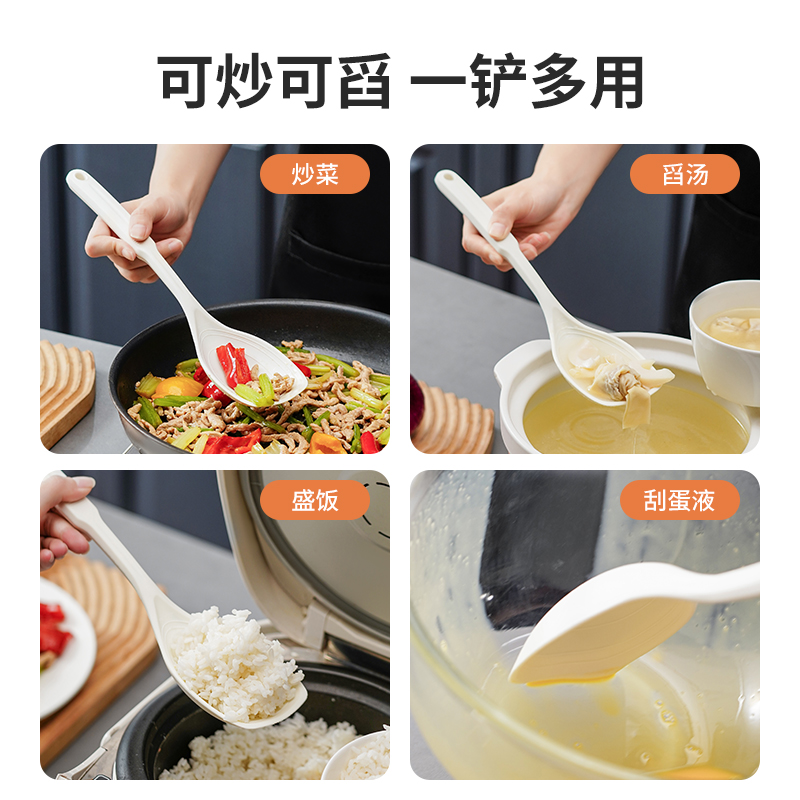 可炒可舀 一铲多用

炒菜

舀汤

盛饭

刮蛋液