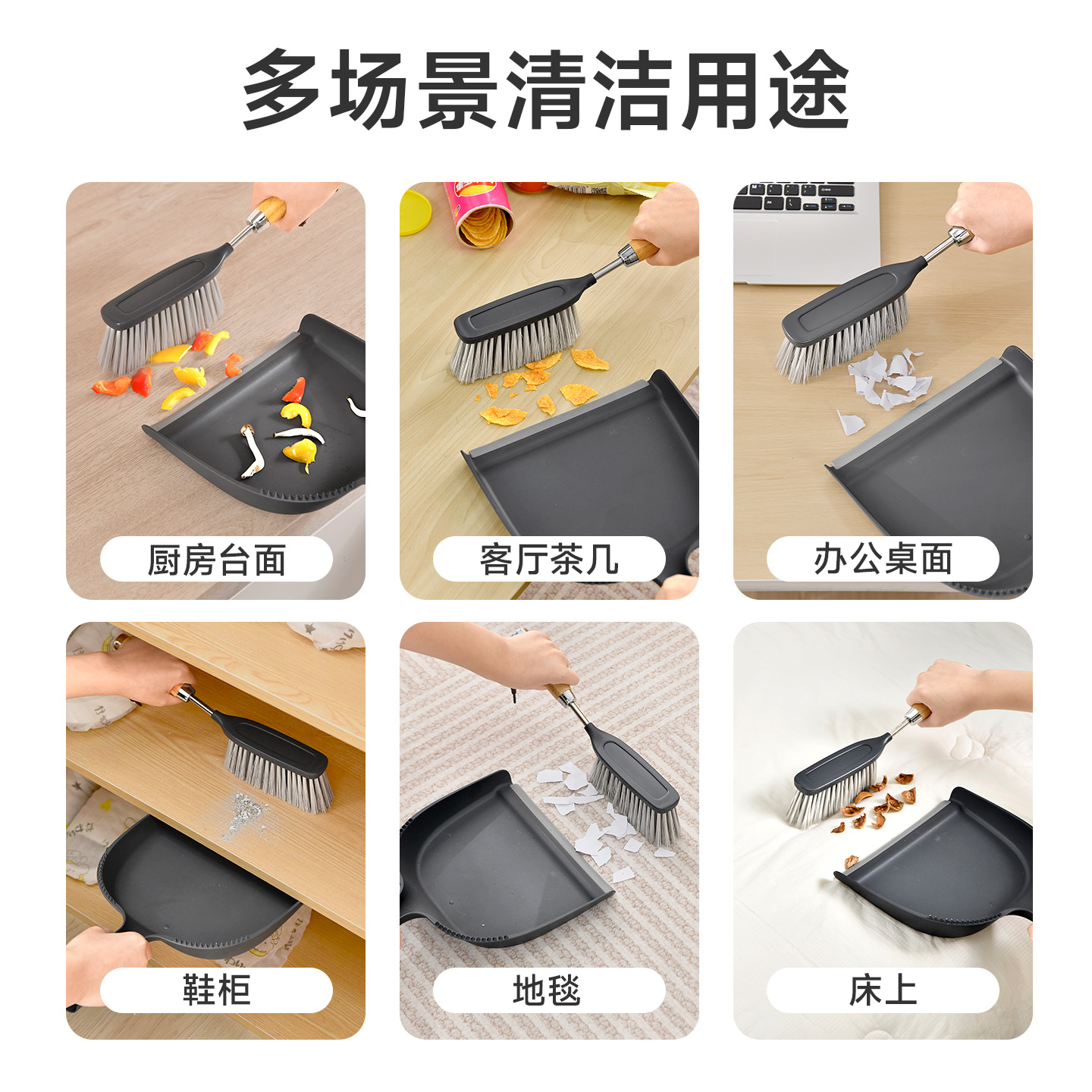 多场景清洁用途

厨房台面

客厅茶几

办公桌面

鞋柜

地毯

床上