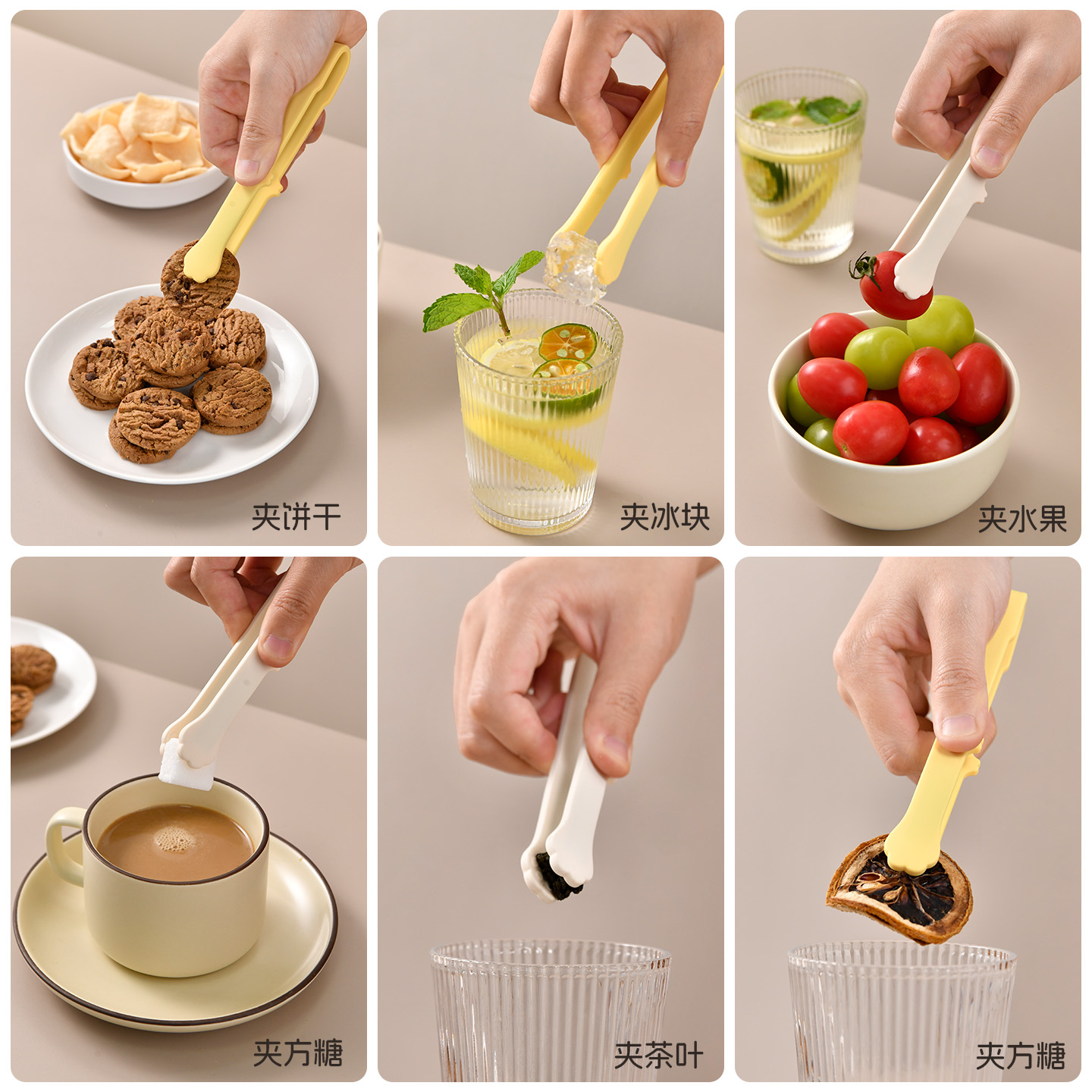 夹饼干

夹冰块

夹水果

夹方糖

夹茶叶

夹方糖