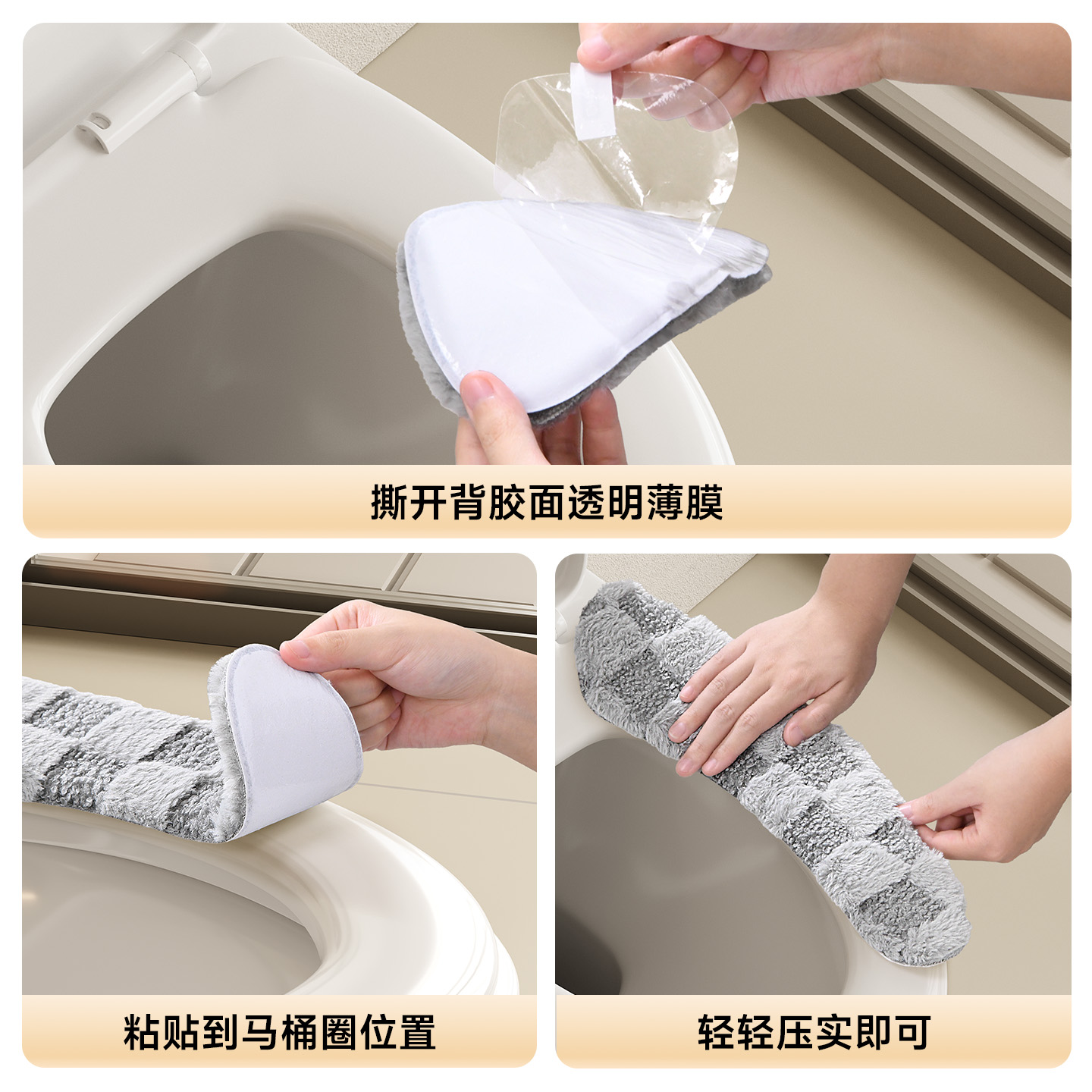 撕开背胶面透明薄膜

粘贴到马桶圈位置

轻轻压实即可