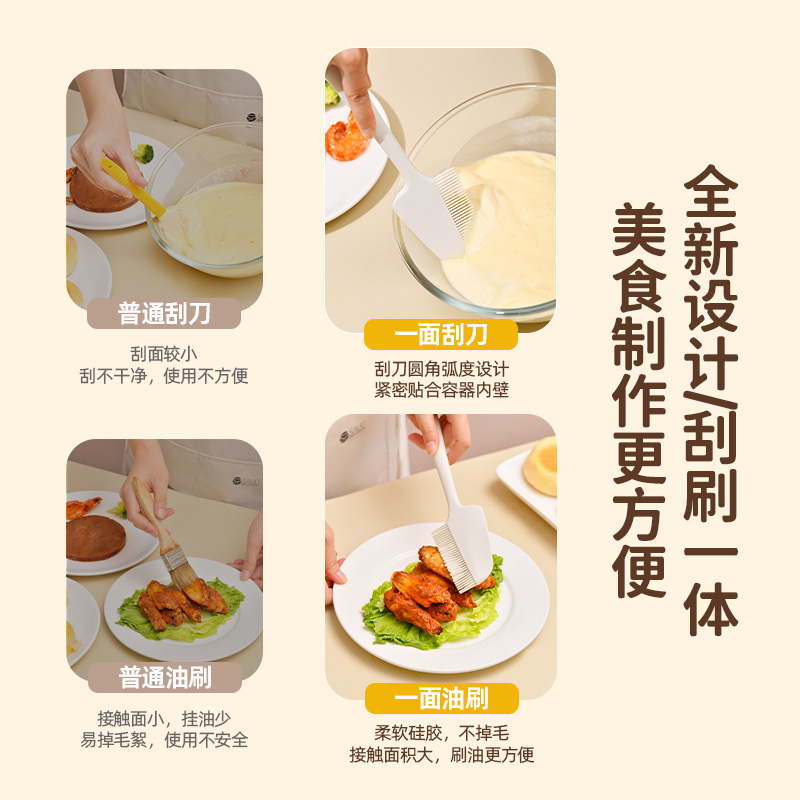 普通刮刀

刮面较小
刮不干净，使用不方便

一面刮刀

刮刀圆角弧度设计
紧密贴合容器内壁

普通油刷

接触面小，挂油少
易掉毛絮，使用不安全

一面油刷

柔软硅胶，不掉毛
接触面积大，刷油更方便

全新设计/刮刷一体

美食制作更方便