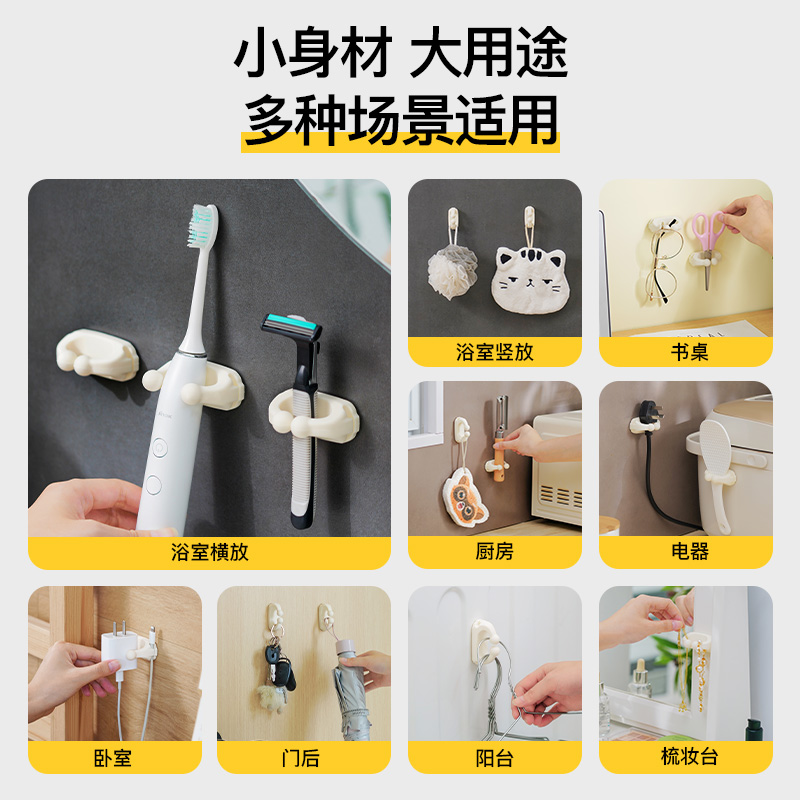 小身材 大用途
多种场景适用

浴室横放

浴室竖放

书桌

厨房

电器

卧室

门后

阳台

梳妆台