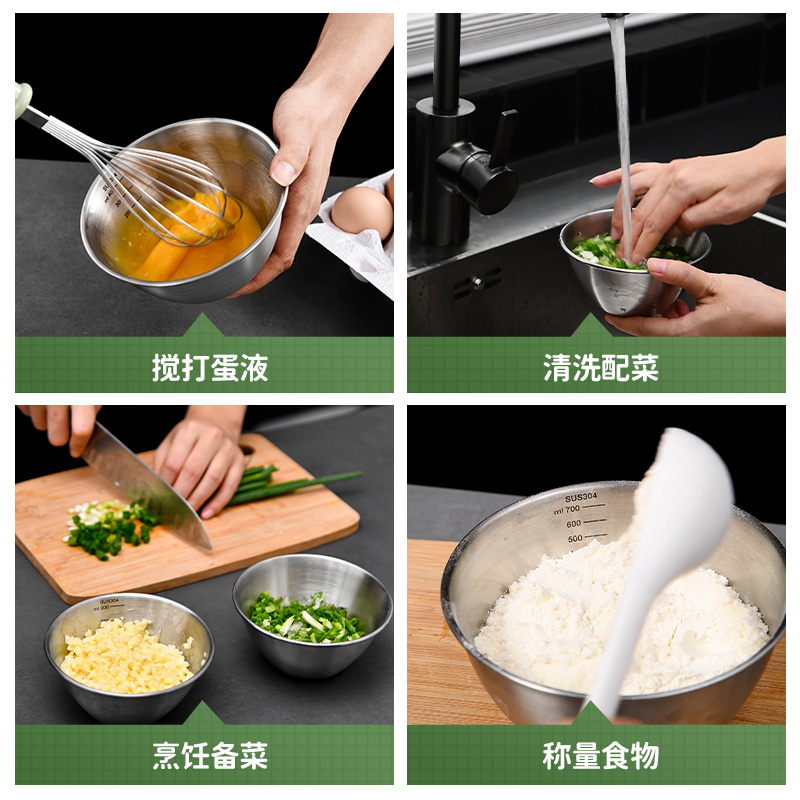 搅打蛋液

清洗配菜

SUS304
ml 300

烹饪备菜

SUS304
ml 700
600
500

称量食物