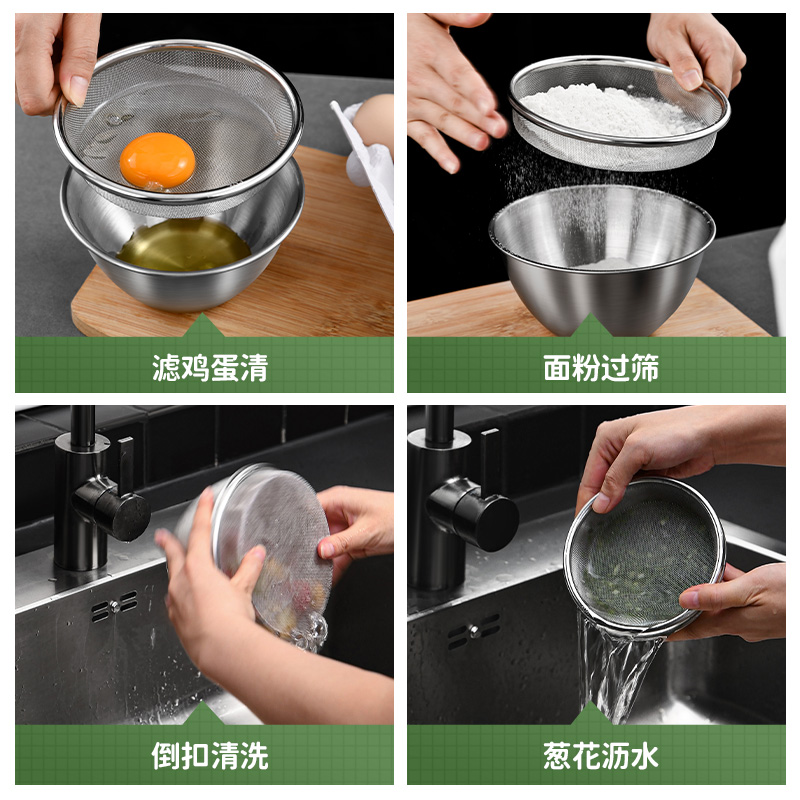 滤鸡蛋清

面粉过筛

倒扣清洗

葱花沥水