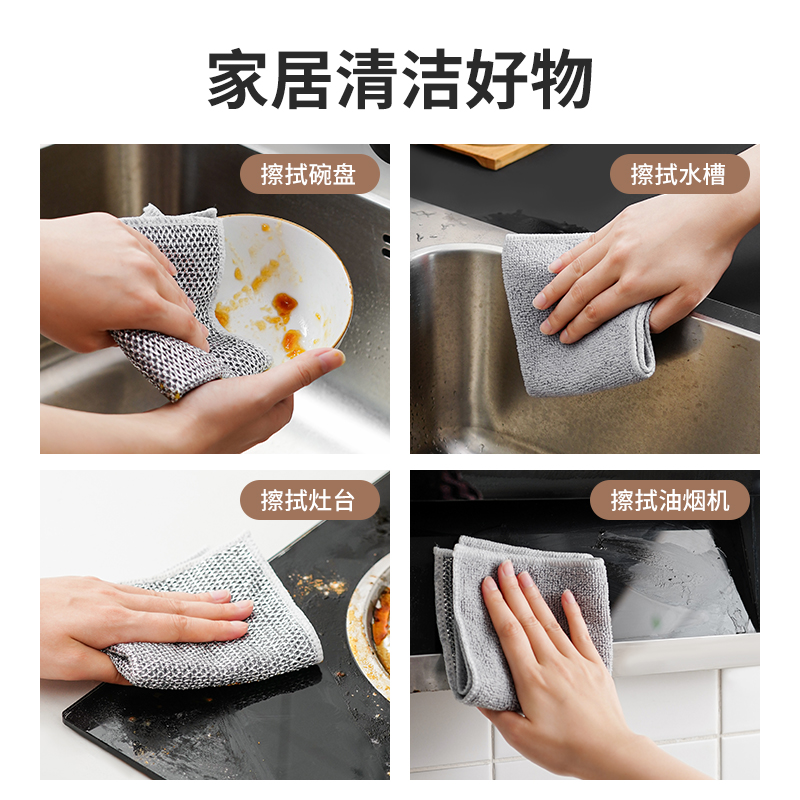 家居清洁好物

擦拭碗盘

擦拭水槽

擦拭灶台

擦拭油烟机