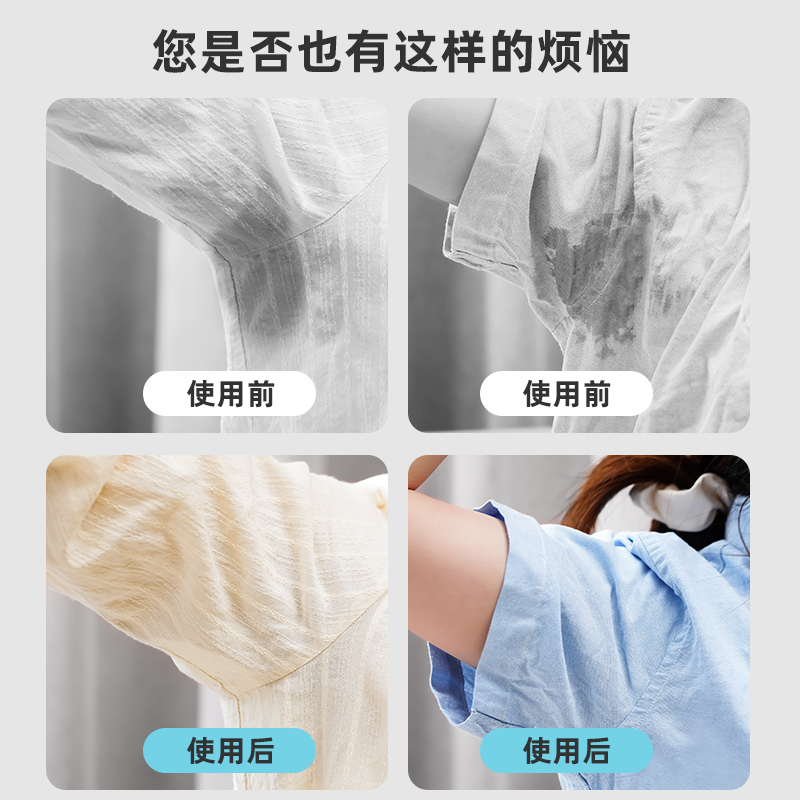 您是否也有这样的烦恼

使用前

使用前

使用后

使用后