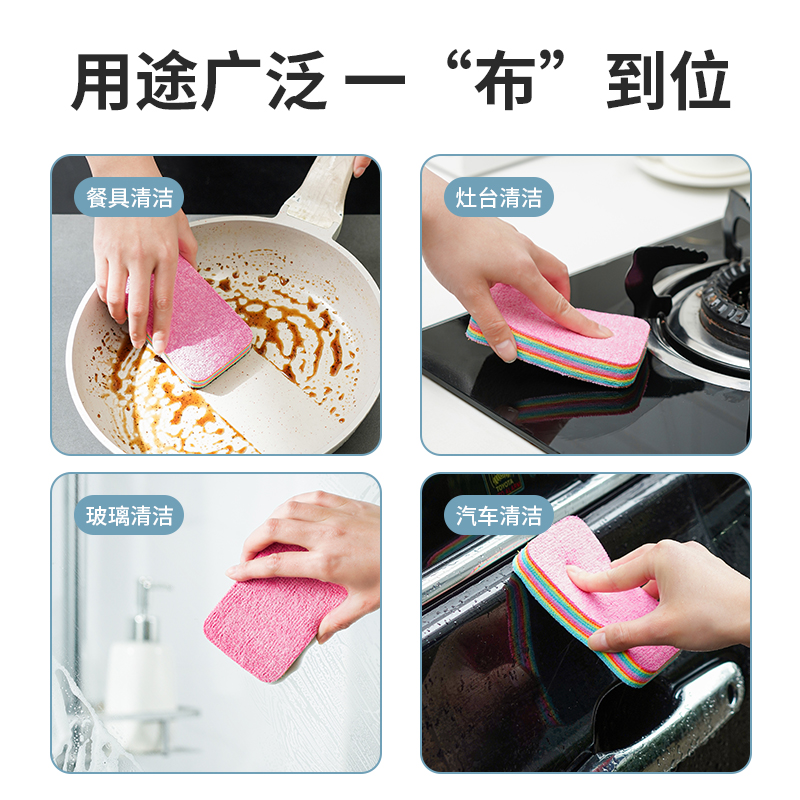 用途广泛 一“布”到位

餐具清洁

灶台清洁

玻璃清洁

汽车清洁