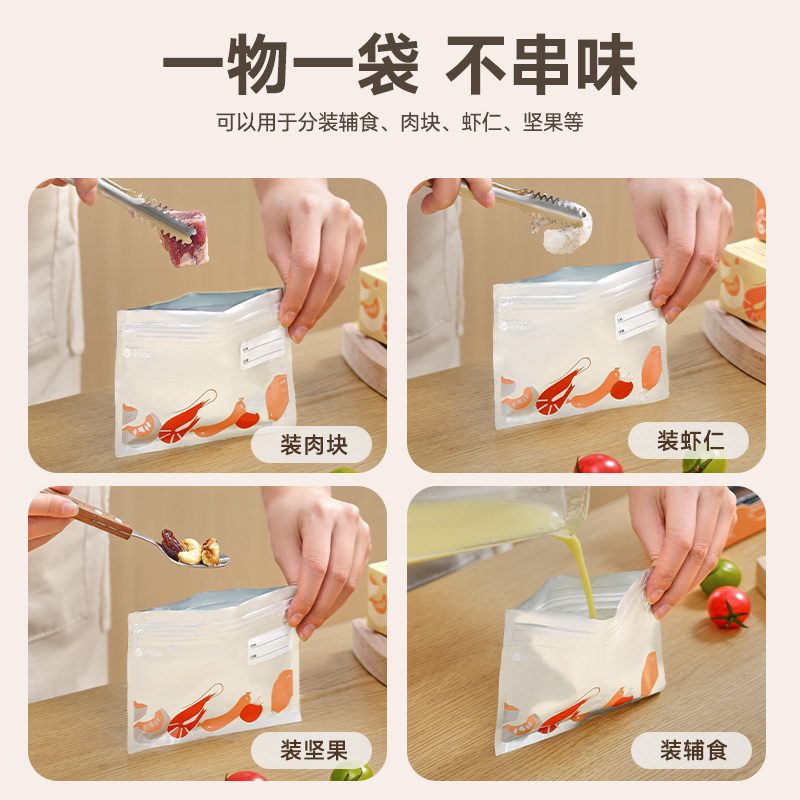 一物一袋 不串味

可以用于分装辅食、肉块、虾仁、坚果等

装肉块

装虾仁

装坚果

装辅食