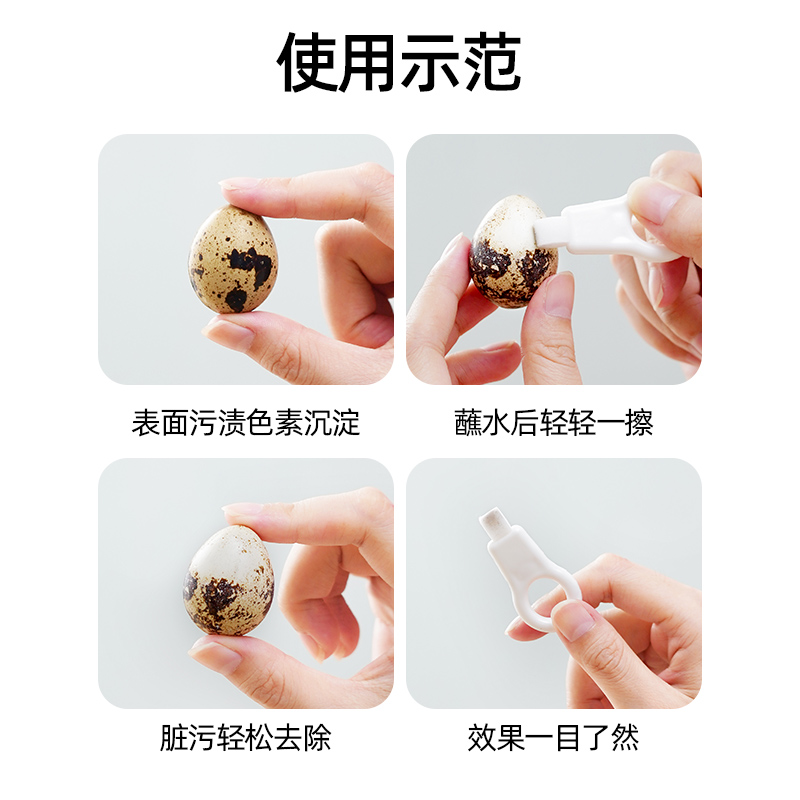 使用示范

表面污渍色素沉淀

蘸水后轻轻一擦

脏污轻松去除

效果一目了然