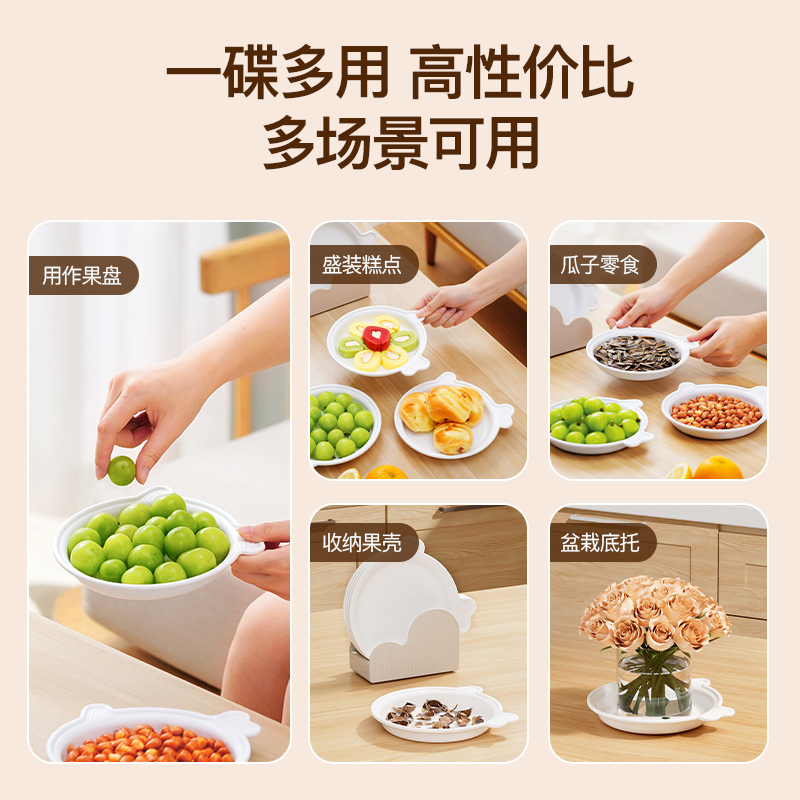 一碟多用 高性价比
多场景可用

用作果盘

盛装糕点

瓜子零食

收纳果壳

盆栽底托