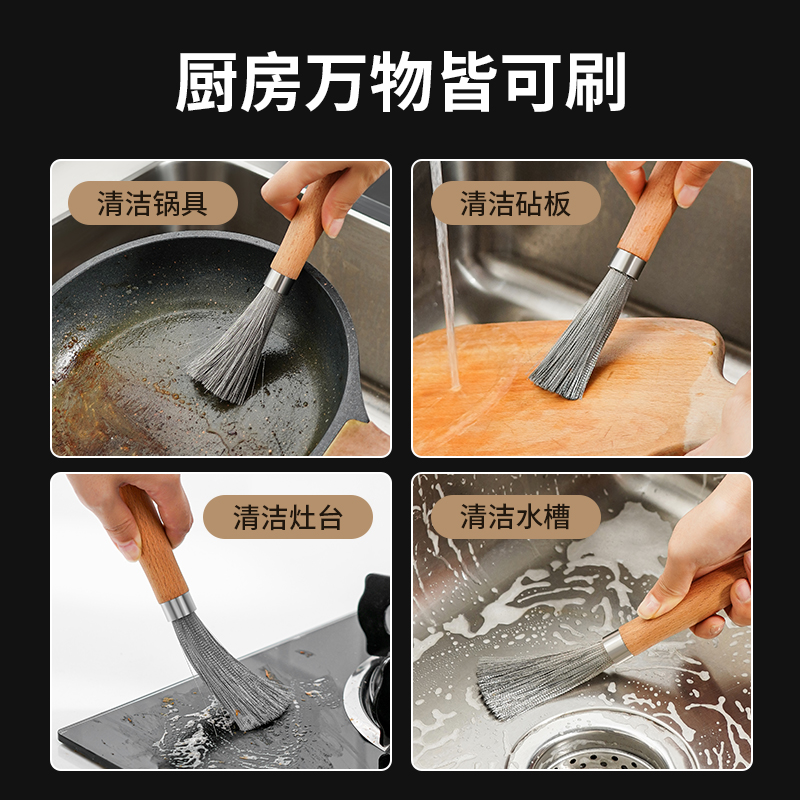 厨房万物皆可刷

清洁锅具

清洁砧板

清洁灶台

清洁水槽