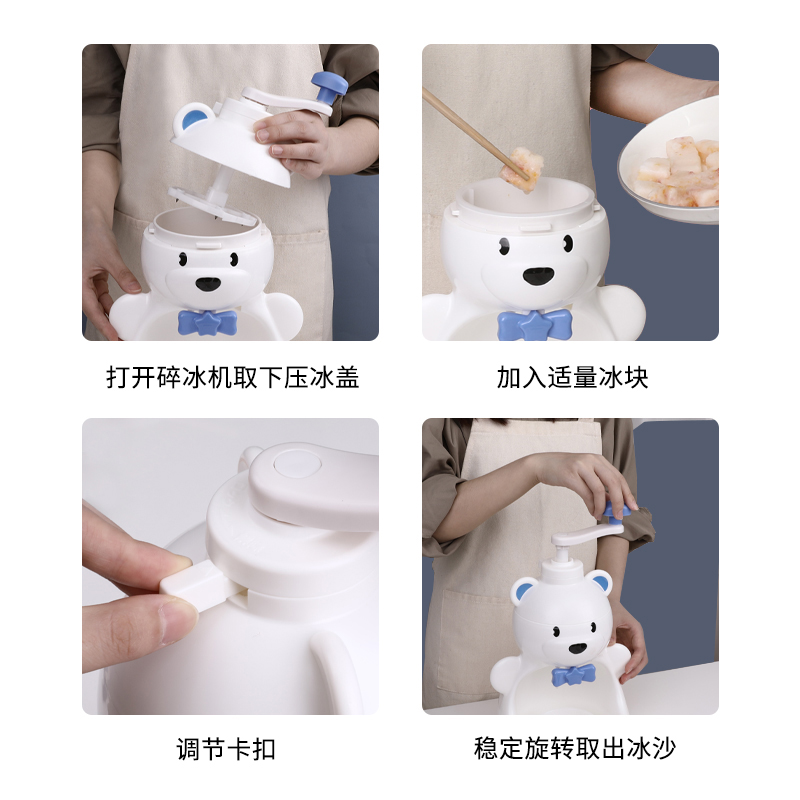 打开碎冰机取下压冰盖

加入适量冰块

调节卡扣

稳定旋转取出冰沙