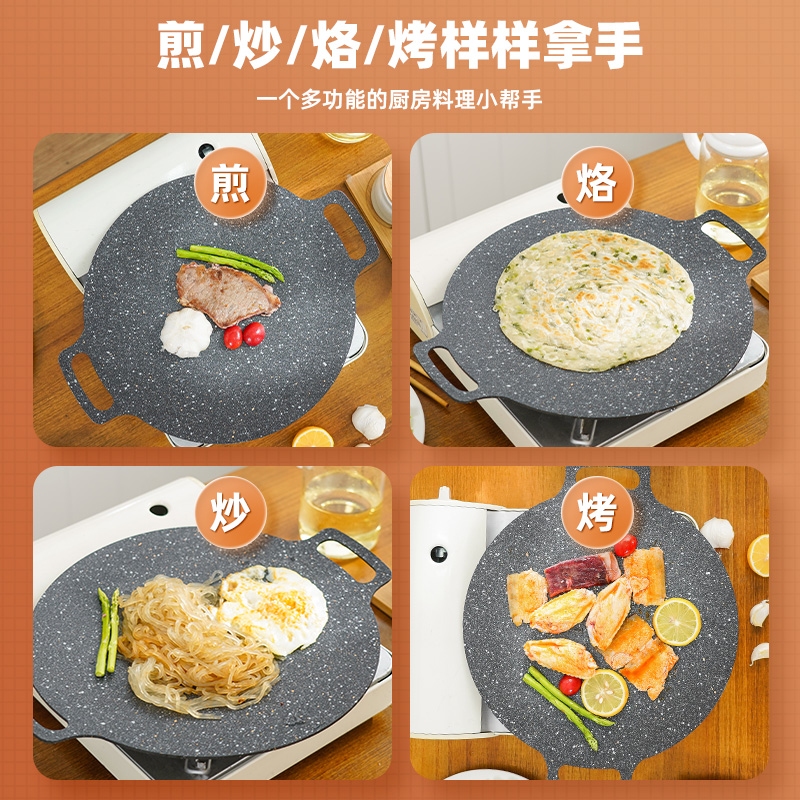 煎/炒/烙/烤样样拿手

一个多功能的厨房料理小帮手

煎

烙

炒

烤