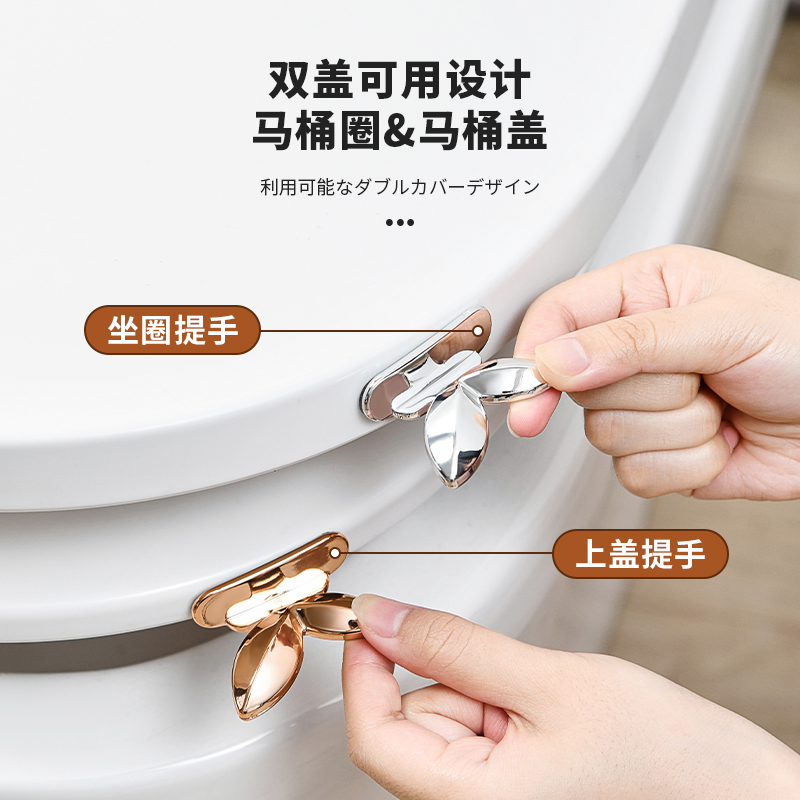 双盖可用设计
马桶圈&马桶盖

利用可能なダブルカバーデザイン

坐圈提手

上盖提手