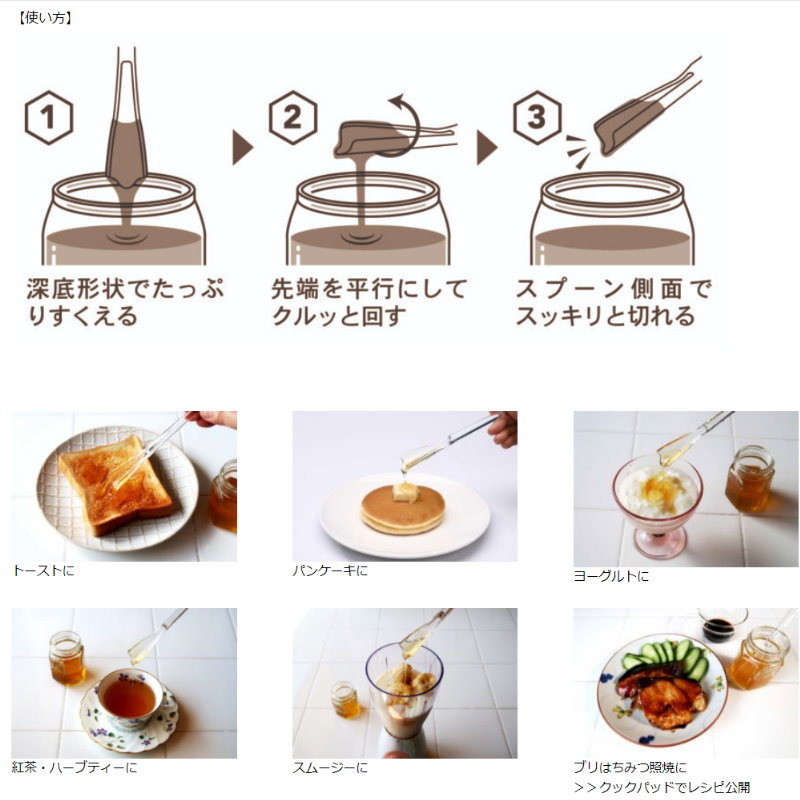 【使い方】

1

深底形状でたっぷりすくえる

2

先端を平行にしてクルッと回す

3

スプーン側面でスッキリと切れる

トーストに

パンケーキに

ヨーグルトに

紅茶・ハーブティーに

スムージーに

ブリはちみつ照焼に
＞＞クックパッドでレシピ公開