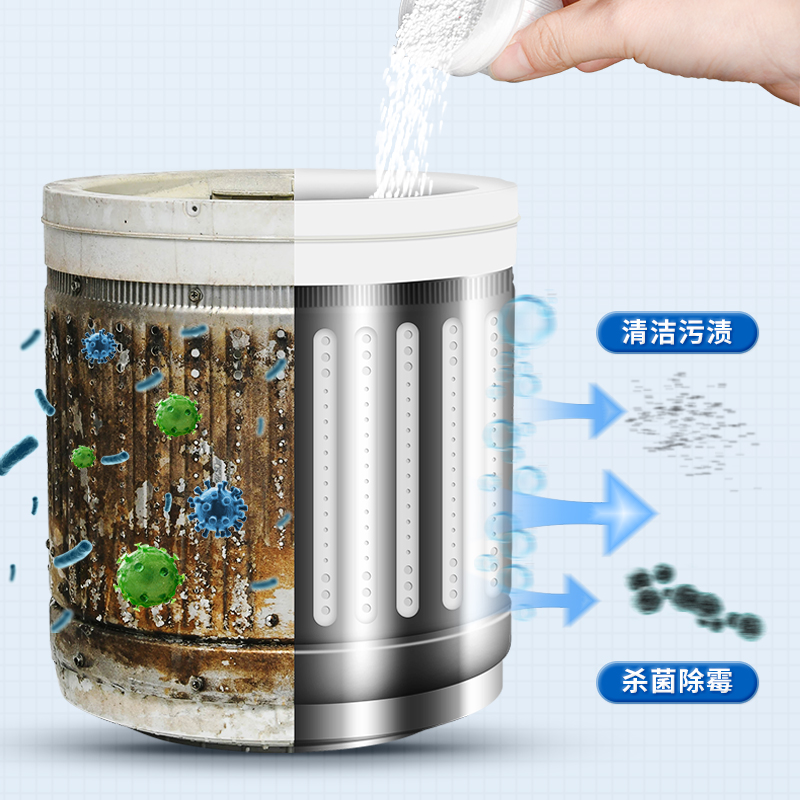 清洁污渍

杀菌除霉