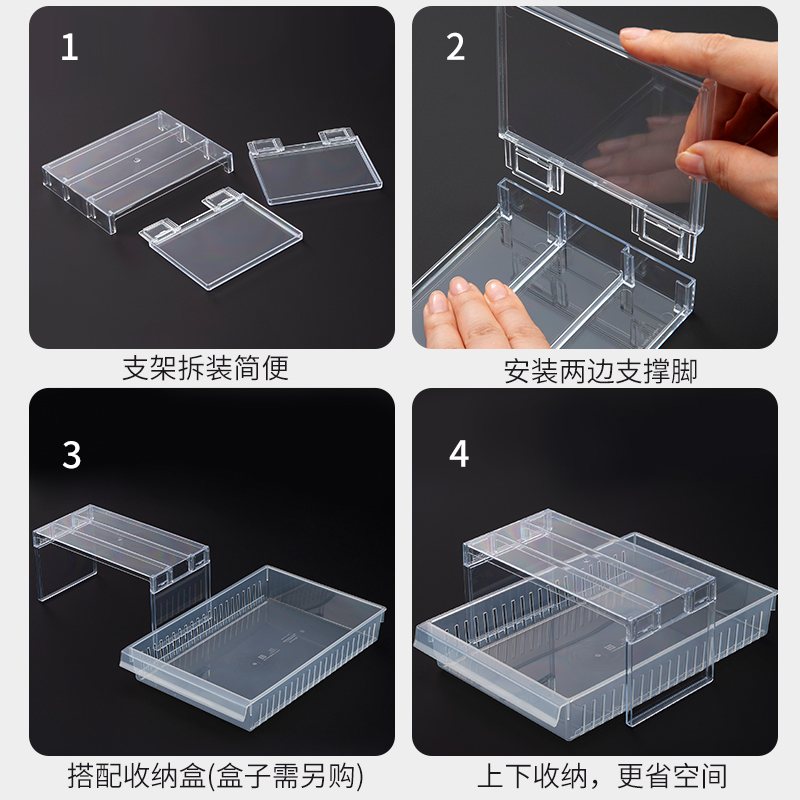 1

支架拆装简便

2

安装两边支撑脚

3

搭配收纳盒(盒子需另购)

4

上下收纳，更省空间