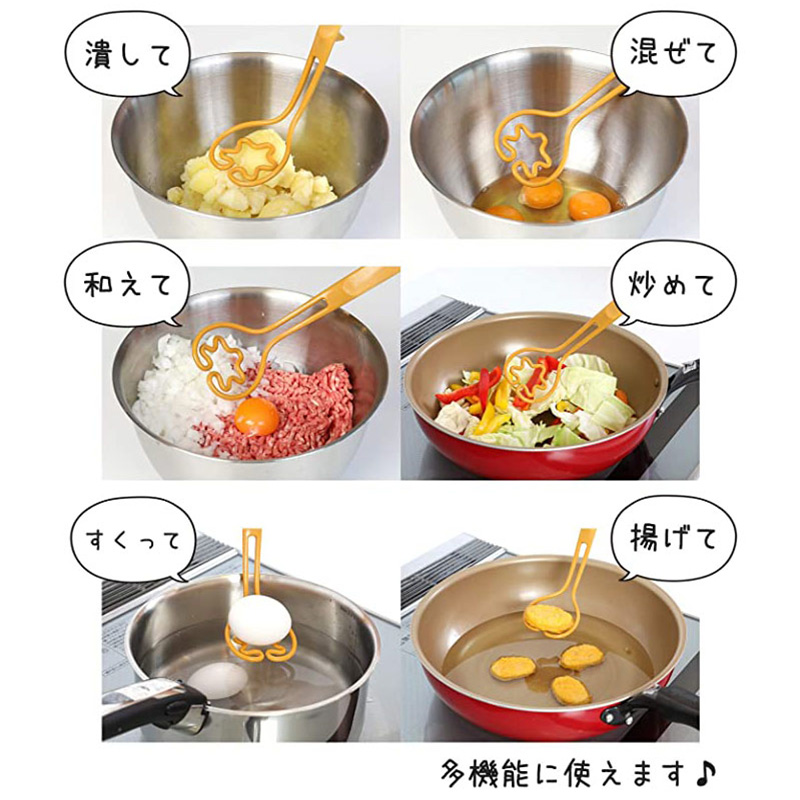 潰して

混ぜて

和えて

炒めて

すくって

揚げて

多機能に使えます♪