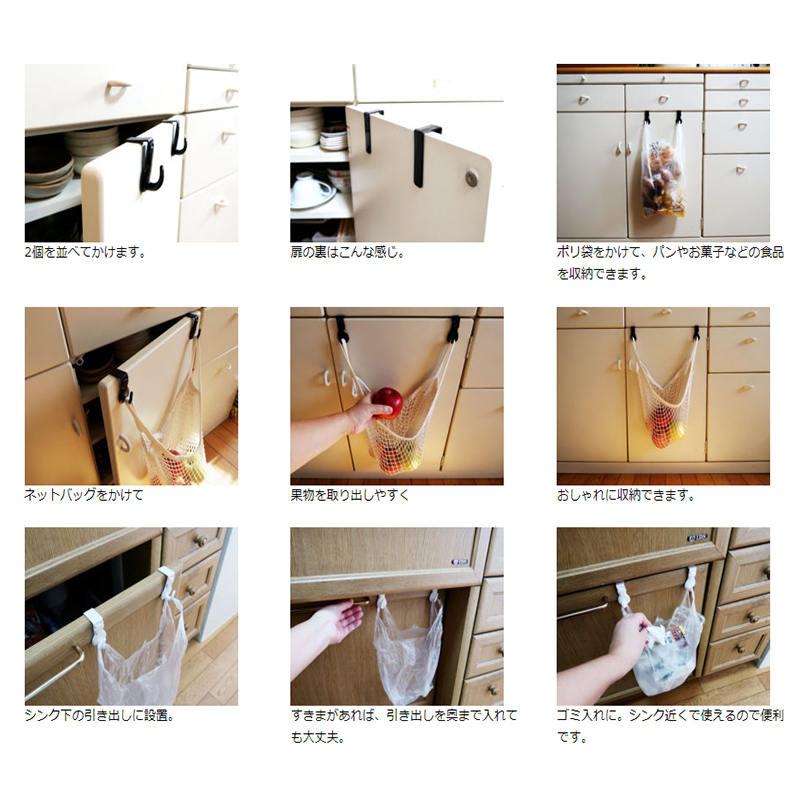 2個を並べてかけます。

扉の裏はこんな感じ。

ポリ袋をかけて、パンやお菓子などの食品を収納できます。

ネットバッグをかけて

果物を取り出しやすく

おしゃれに収納できます。

シンク下の引き出しに設置。

すきまがあれば、引き出しを奥まで入れても大丈夫。

ゴミ入れに。シンク近くで使えるので便利です。