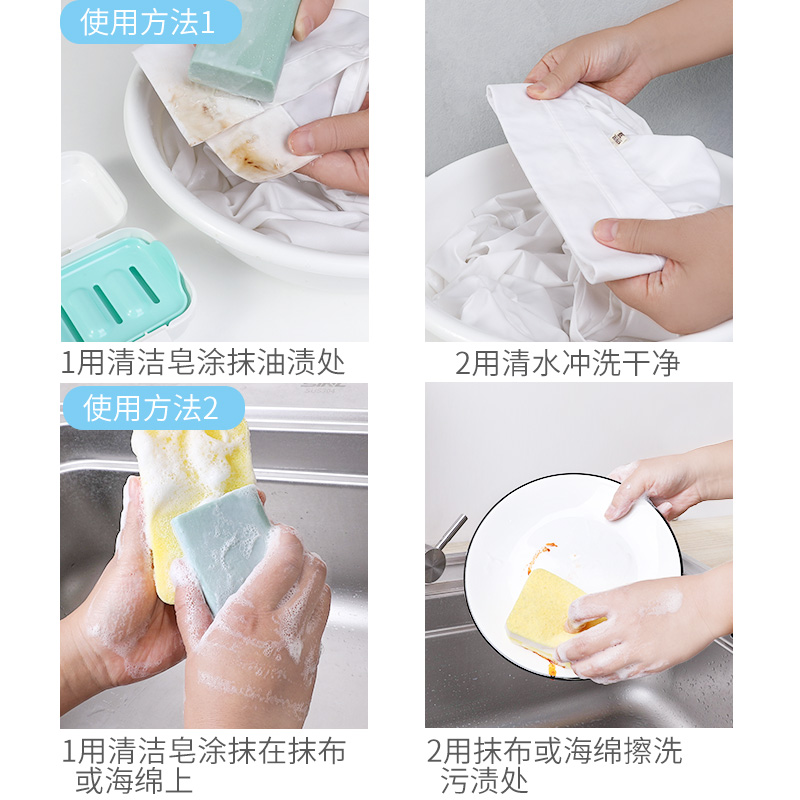 使用方法1

1用清洁皂涂抹油渍处

2用清水冲洗干净

使用方法2

1用清洁皂涂抹在抹布或海绵上

2用抹布或海绵擦洗污渍处