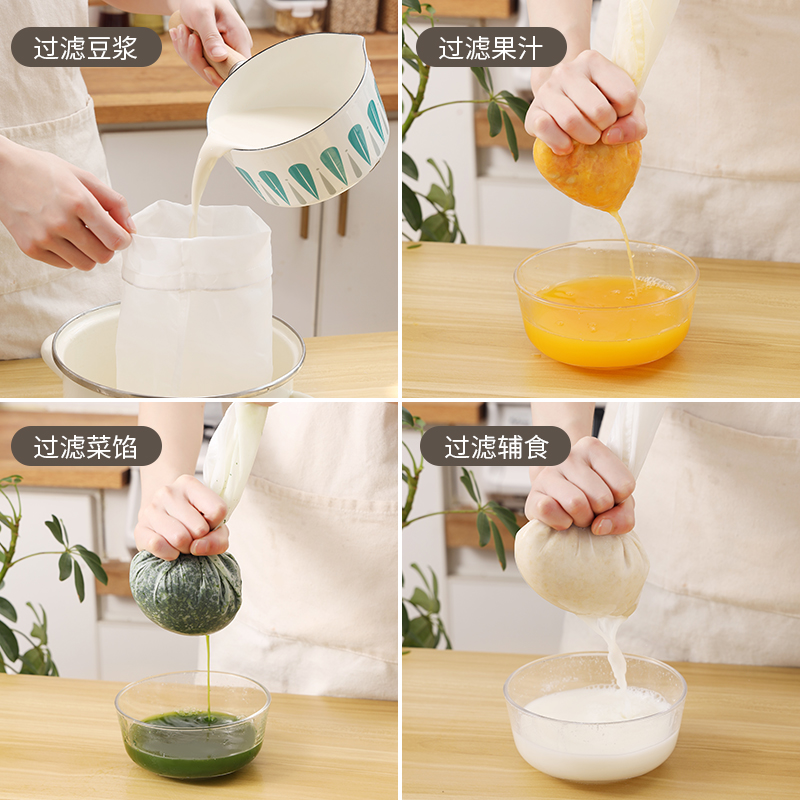 过滤豆浆

过滤果汁

过滤菜馅

过滤辅食