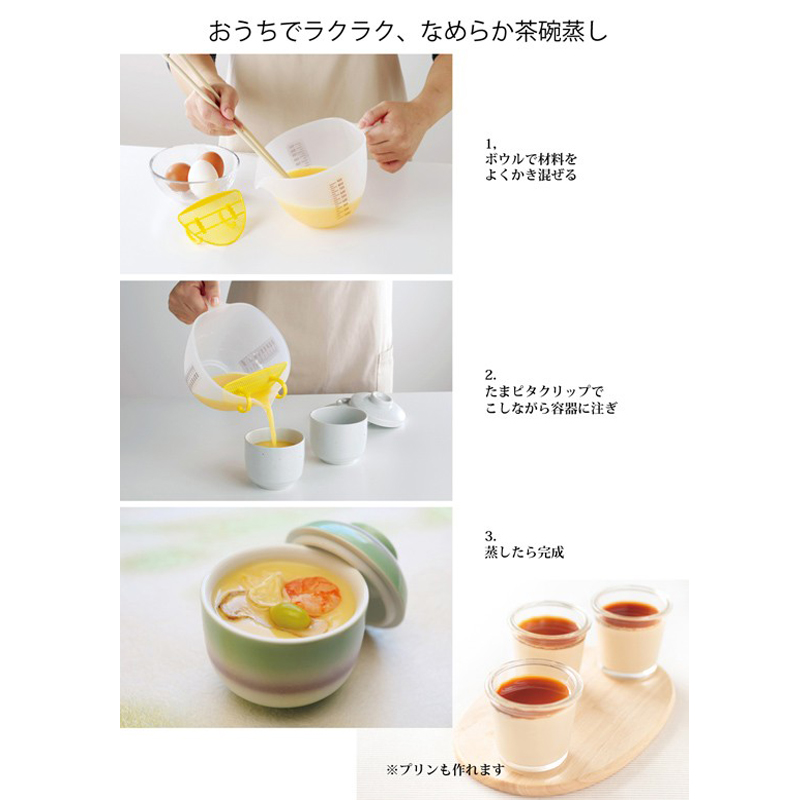 おうちでラクラク、なめらか茶碗蒸し

1,
ボウルで材料を
よくかき混ぜる

2.
たまピタクリップで
こしながら容器に注ぎ

3.
蒸したら完成

※プリンも作れます