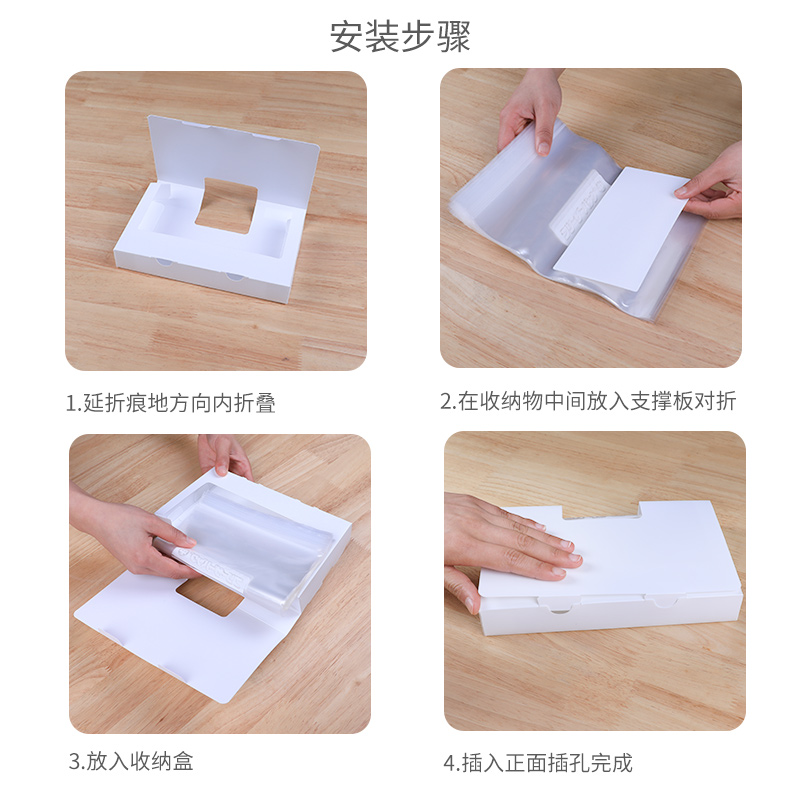 安装步骤

1.延折痕地方向内折叠

2.在收纳物中间放入支撑板对折

3.放入收纳盒

4.插入正面插孔完成