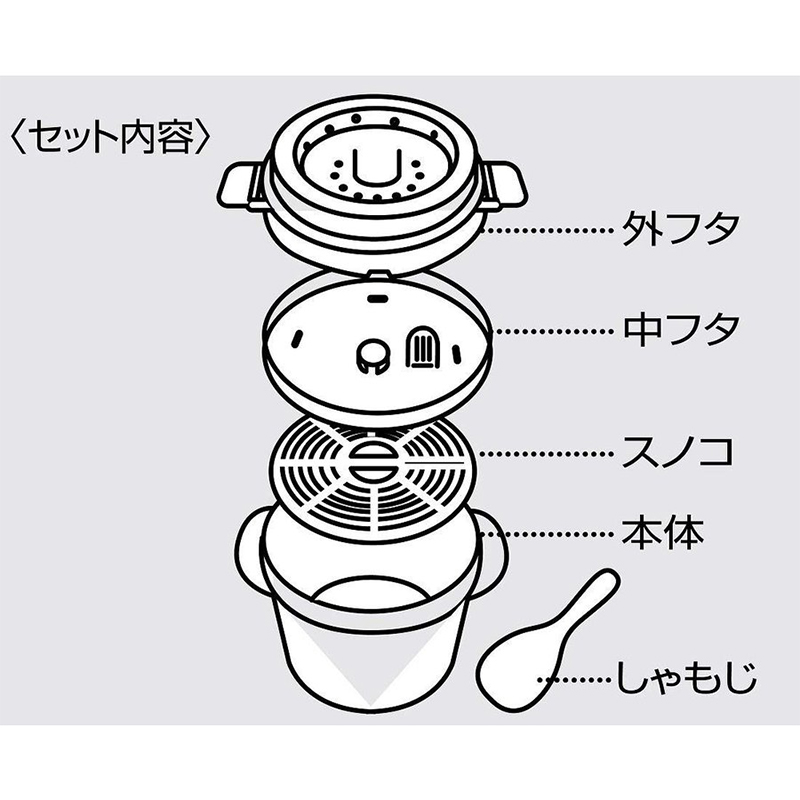 〈セット内容〉

外フタ

中フタ

スノコ

本体

しゃもじ