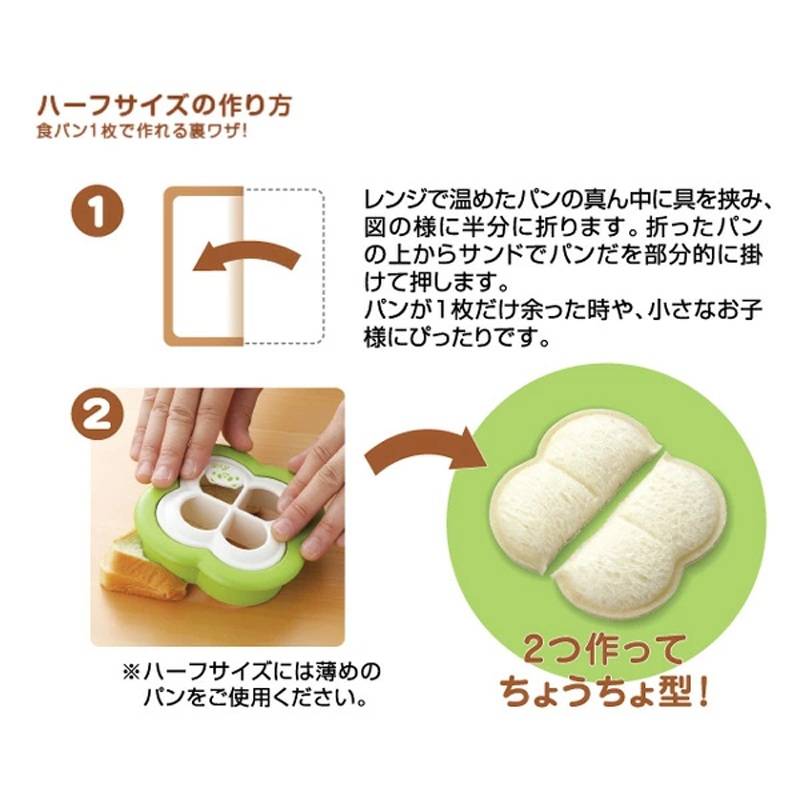 ハーフサイズの作り方
食パン1枚で作れる裏ワザ!

1

レンジで温めたパンの真ん中に具を挟み、図の様に半分に折ります。折ったパンの上からサンドでパンだを部分的に掛けて押します。
パンが1枚だけ余った時や、小さなお子様にぴったりです。

2

※ハーフサイズには薄めのパンをご使用ください。

2つ作って
ちょうちょ型!