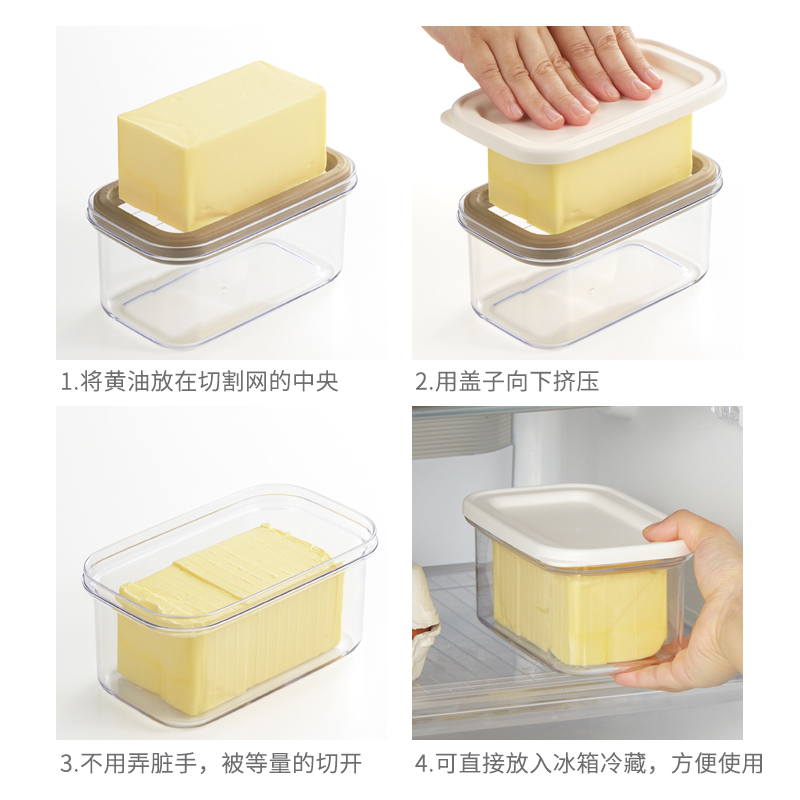 1.将黄油放在切割网的中央

2.用盖子向下挤压

3.不用弄脏手，被等量的切开

4.可直接放入冰箱冷藏，方便使用