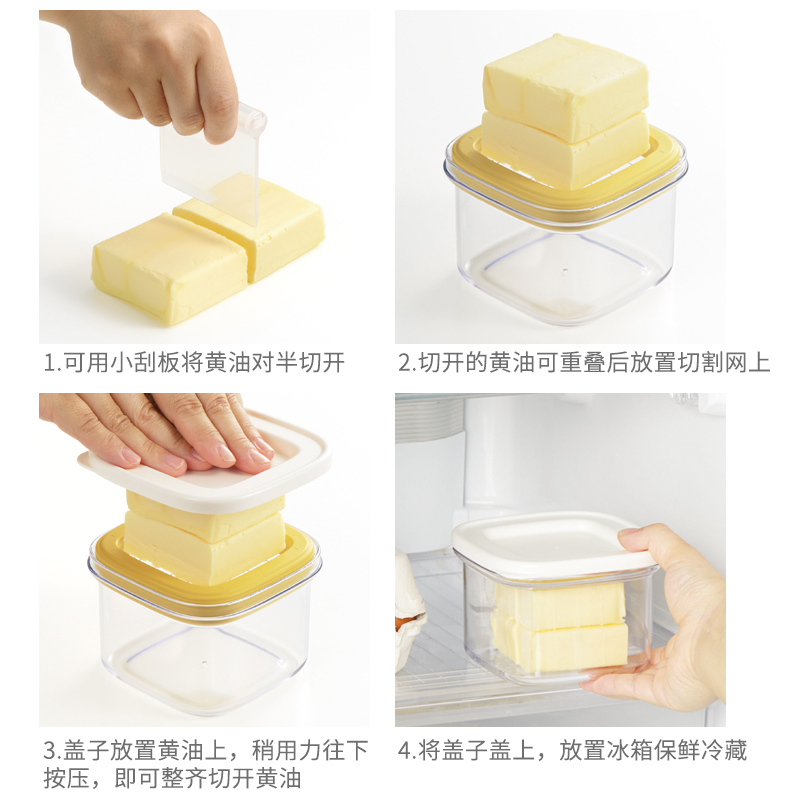 1.可用小刮板将黄油对半切开

2.切开的黄油可重叠后放置切割网上

3.盖子放置黄油上，稍用力往下按压，即可整齐切开黄油

4.将盖子盖上，放置冰箱保鲜冷藏