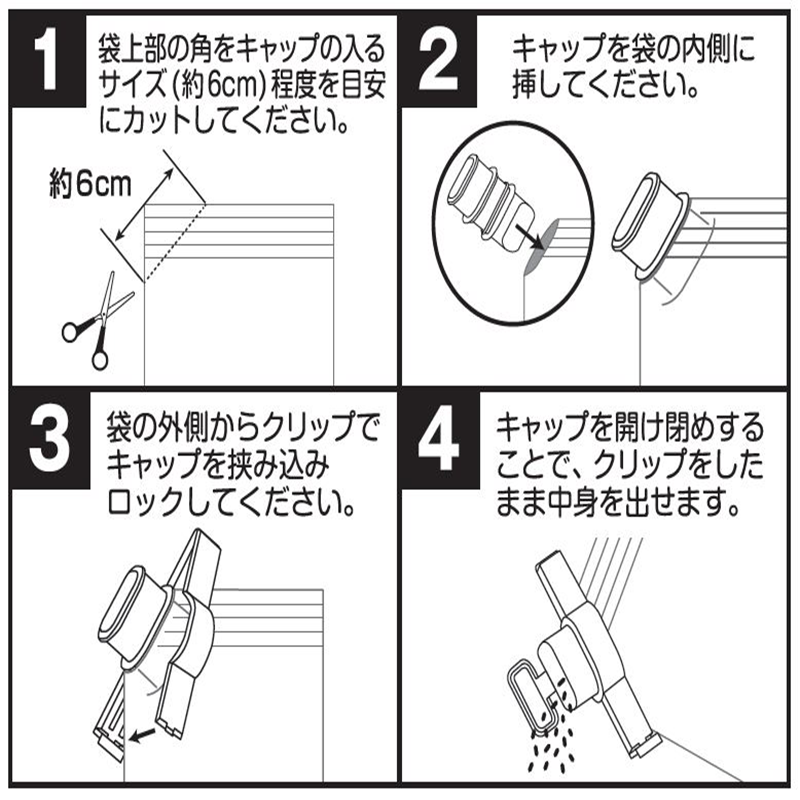 1 袋上部の角をキャップの入るサイズ(約6cm)程度を目安にカットしてください。

約6cm

2 キャップを袋の内側に挿してください。

3 袋の外側からクリップでキャップを挟み込みロックしてください。

4 キャップを開け閉めすることで、クリップをしたまま中身を出せます。