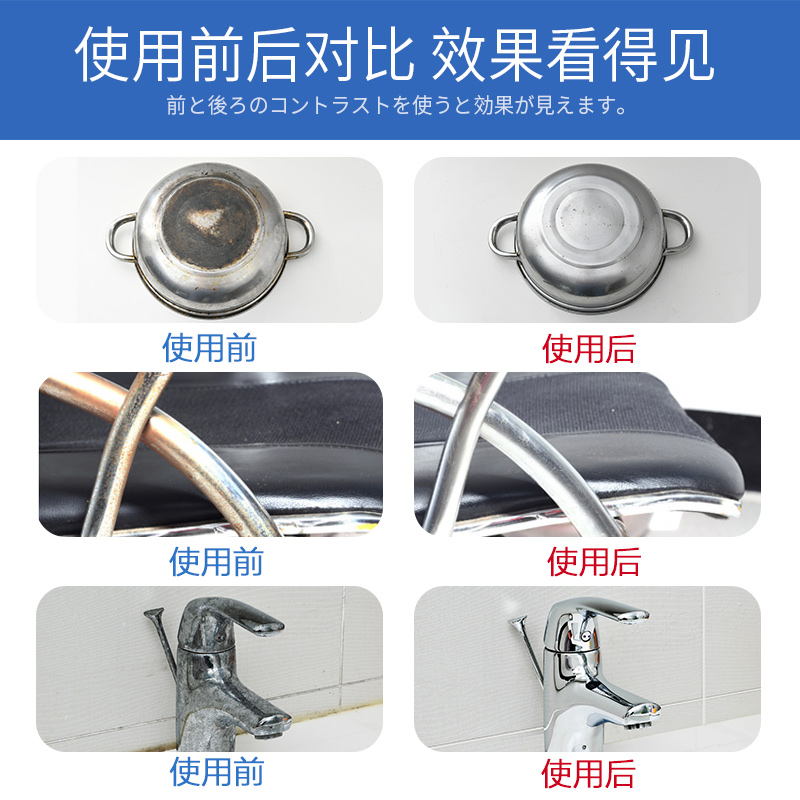 使用前后对比 效果看得见

前と後ろのコントラストを使うと効果が見えます。

使用前

使用后

使用前

使用后

使用前

使用后