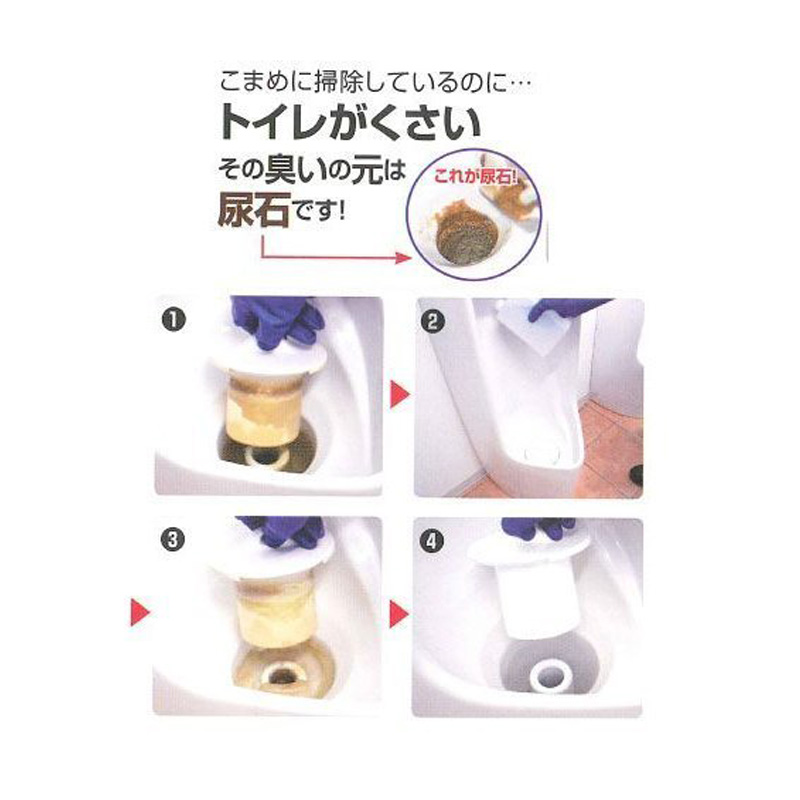 こまめに掃除しているのに…
トイレがくさい
その臭いの元は
尿石です!

これが尿石!

❶

❷

❸

❹