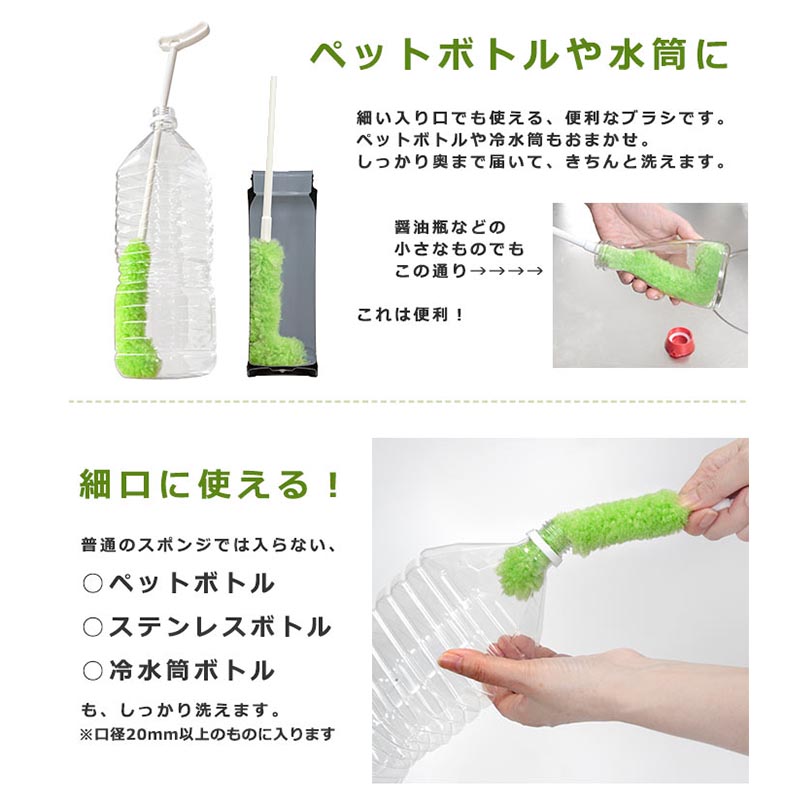 ペットボトルや水筒に

細い入り口でも使える、便利なブラシです。
ペットボトルや冷水筒もおまかせ。
しっかり奥まで届いて、きちんと洗えます。

醤油瓶などの
小さなものでも
この通り→→→→

これは便利！

細口に使える！

普通のスポンジでは入らない、

○ペットボトル

○ステンレスボトル

○冷水筒ボトル

も、しっかり洗えます。
※口径20mm以上のものに入ります